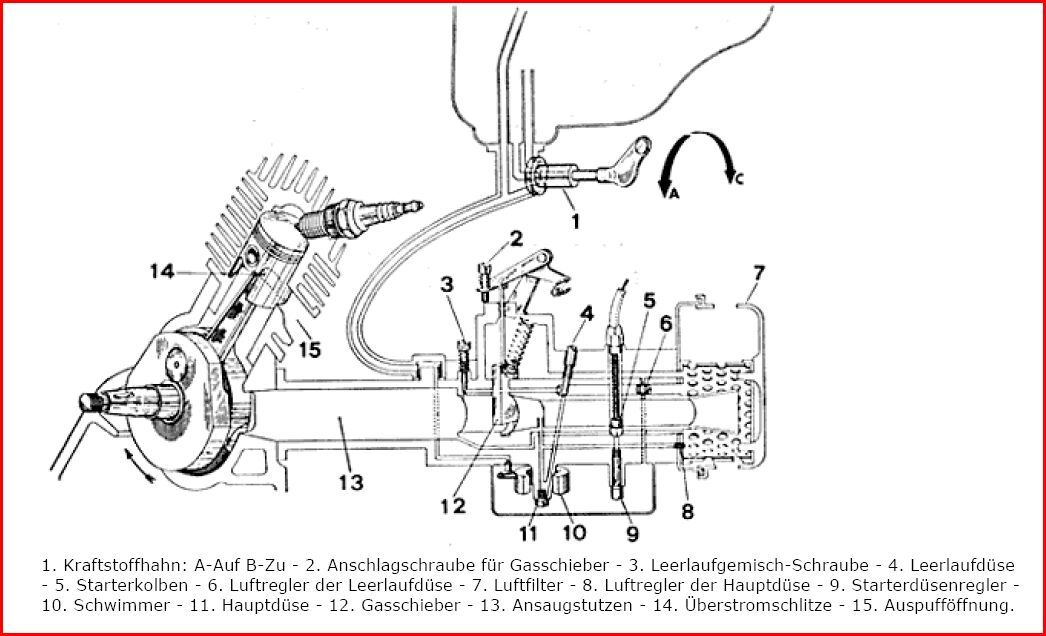 A
C
1
2
3
4
5
6
7
14
15
13
12
11
10
9
8

1. Kraftstoffhahn: A-Auf B-Zu - 2. Anschlagschraube für Gasschieber - 3. Leerlaufgemisch-Schraube - 4. Leerlaufdüse - 5. Starterkolben - 6. Luftregler der Leerlaufdüse - 7. Luftfilter - 8. Luftregler der Hauptdüse - 9. Starterdüsenregler - 10. Schwimmer - 11. Hauptdüse - 12. Gasschieber - 13. Ansaugstutzen - 14. Überstromschlitze - 15. Auspufföffnung.